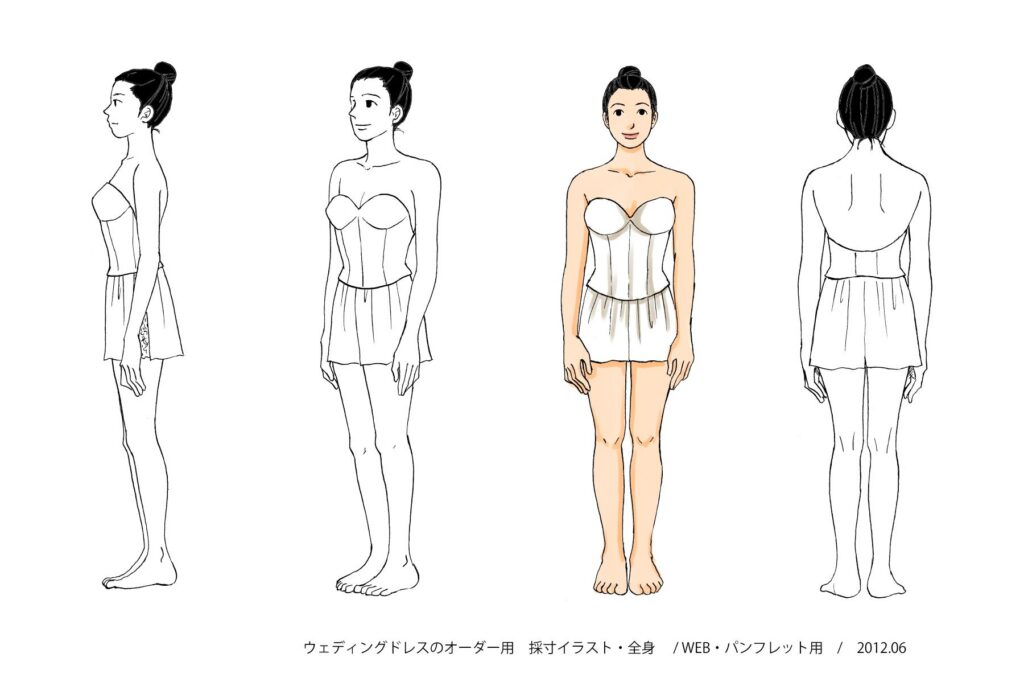 ウェディングドレスのオーダー用　採寸イラスト・全身　/ WEB・パンフレット用　/　2012.06